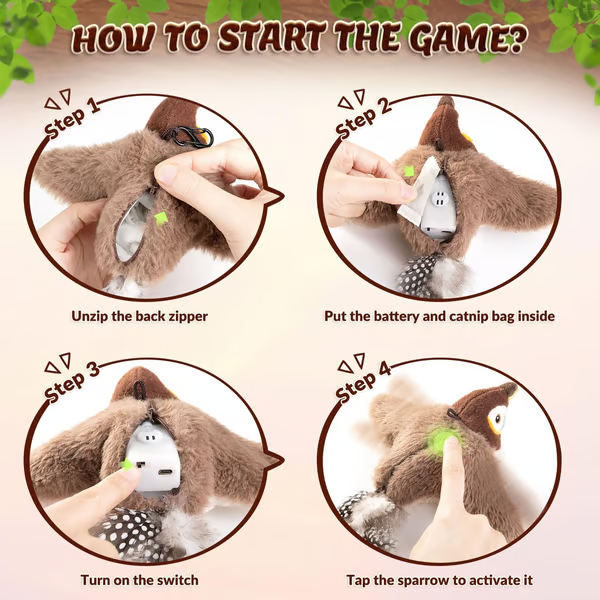 HOW TO START THE GAME?

Step 1

Unzip the back zipper

Step 2

Put the battery and catnip bag inside

Step 3

Turn on the switch

Step 4

Tap the sparrow to activate it